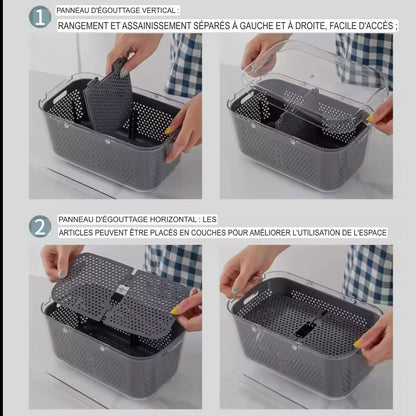 1

PANNEAU D'ÉGOUTTAGE VERTICAL :

RANGEMENT ET ASSAINISSEMENT SÉPARÉS À GAUCHE ET À DROITE, FACILE D'ACCÈS ;

2

PANNEAU D'ÉGOUTTAGE HORIZONTAL : LES

ARTICLES PEUVENT ÊTRE PLACÉS EN COUCHES POUR AMÉLIORER L'UTILISATION DE L'ESPACE